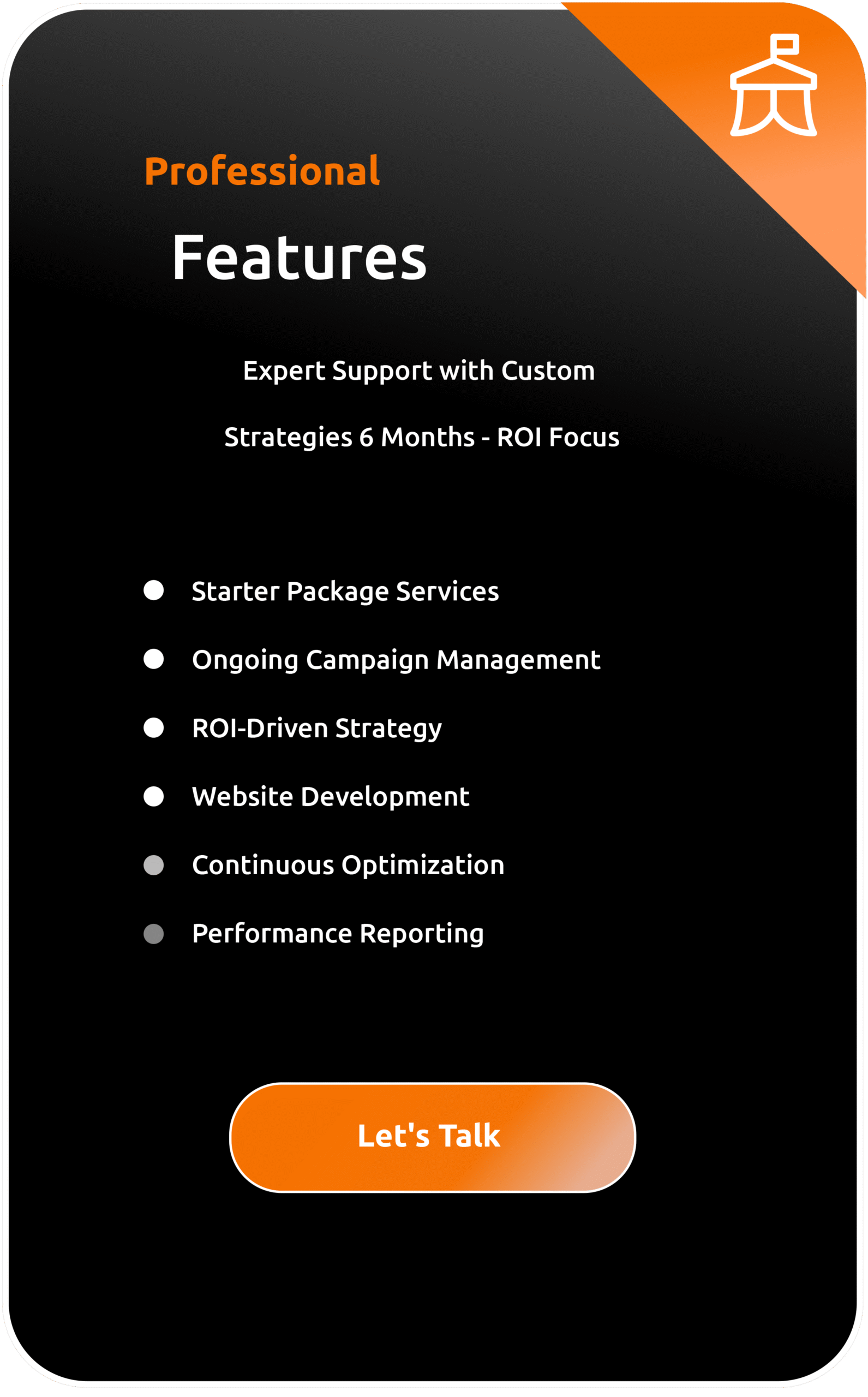 Professional

Features

Expert Support with Custom Strategies 6 Months - ROI Focus

• Starter Package Services
• Ongoing Campaign Management
• ROI-Driven Strategy
• Website Development
• Continuous Optimization
• Performance Reporting

Let's Talk